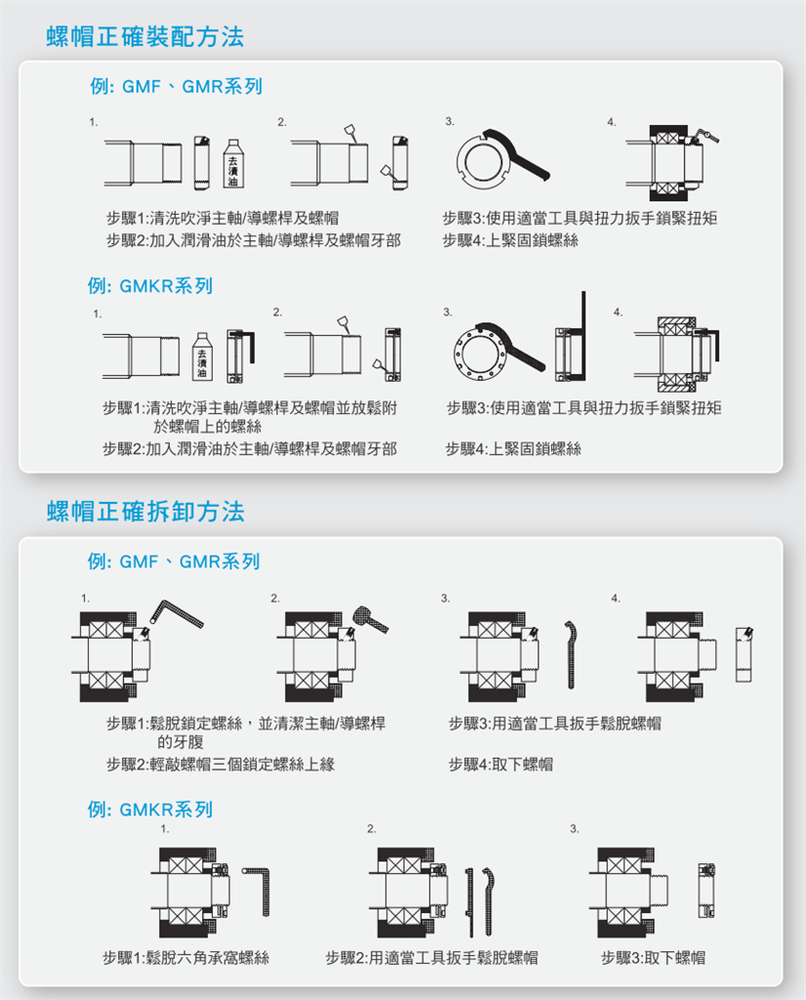 螺帽正確裝配方法

例: GMF、GMR系列

1.

去漬油

2.

3.

4.

步驟1:清洗吹淨主軸/導螺桿及螺帽
步驟2:加入潤滑油於主軸/導螺桿及螺帽牙部

步驟3:使用適當工具與扭力扳手鎖緊扭矩
步驟4:上緊固鎖螺絲

例: GMKR系列

1.

去漬油

2.

3.

4.

步驟1:清洗吹淨主軸/導螺桿及螺帽並放鬆附於螺帽上的螺絲
步驟2:加入潤滑油於主軸/導螺桿及螺帽牙部

步驟3:使用適當工具與扭力扳手鎖緊扭矩

步驟4:上緊固鎖螺絲

螺帽正確拆卸方法

例: GMF、GMR系列

1.

2.

3.

4.

步驟1:鬆脫鎖定螺絲，並清潔主軸/導螺桿的牙腹
步驟2:輕敲螺帽三個鎖定螺絲上緣

步驟3:用適當工具扳手鬆脫螺帽

步驟4:取下螺帽

例: GMKR系列

1.

2.

3.

步驟1:鬆脫六角承窩螺絲

步驟2:用適當工具扳手鬆脫螺帽

步驟3:取下螺帽